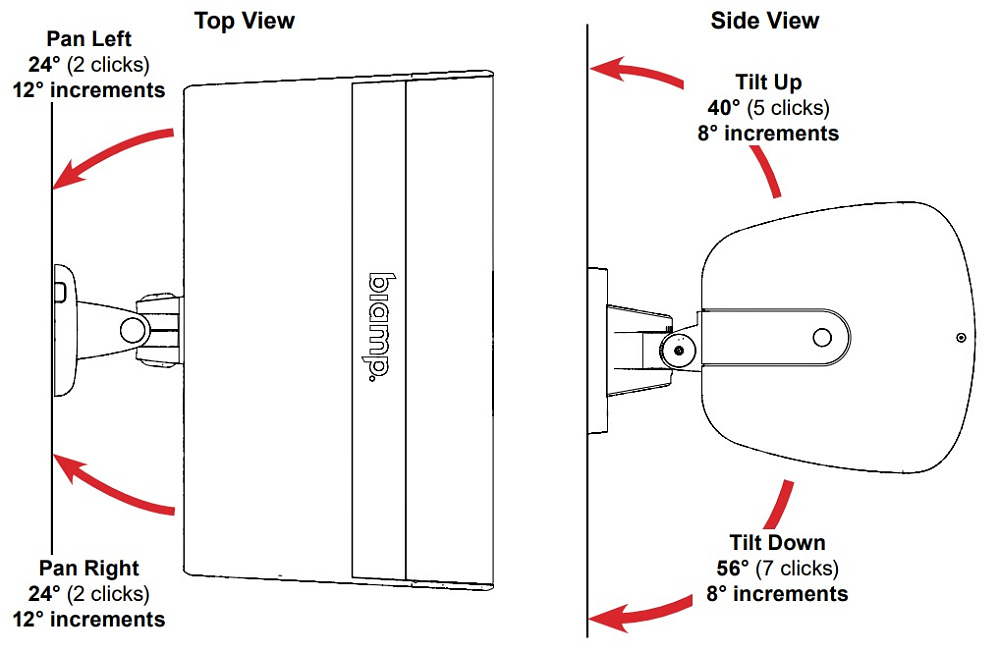 Top View

Pan Left
24° (2 clicks)
12° increments

biamp.

Pan Right
24° (2 clicks)
12° increments

Side View

Tilt Up
40° (5 clicks)
8° increments

Tilt Down
56° (7 clicks)
8° increments