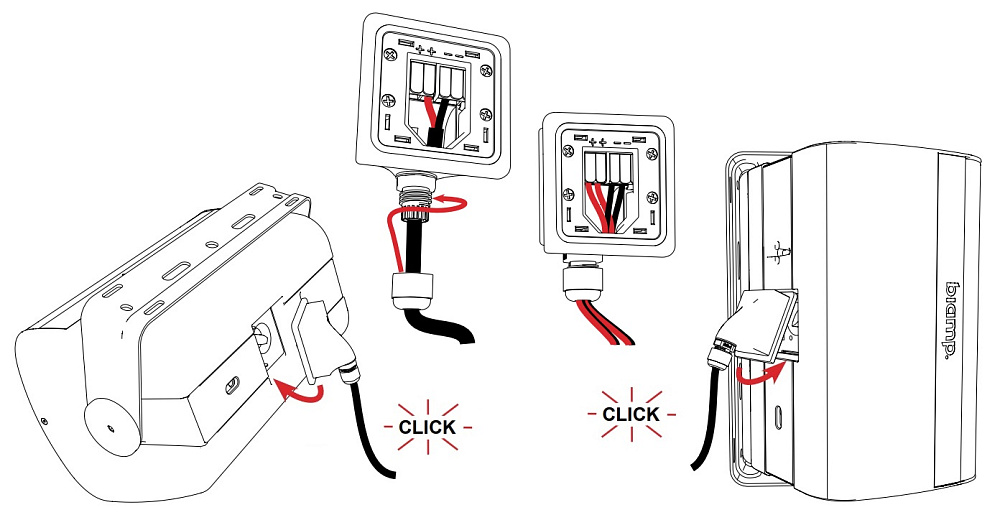 + +
− −
+ +
− −
CLICK
CLICK
biamp.