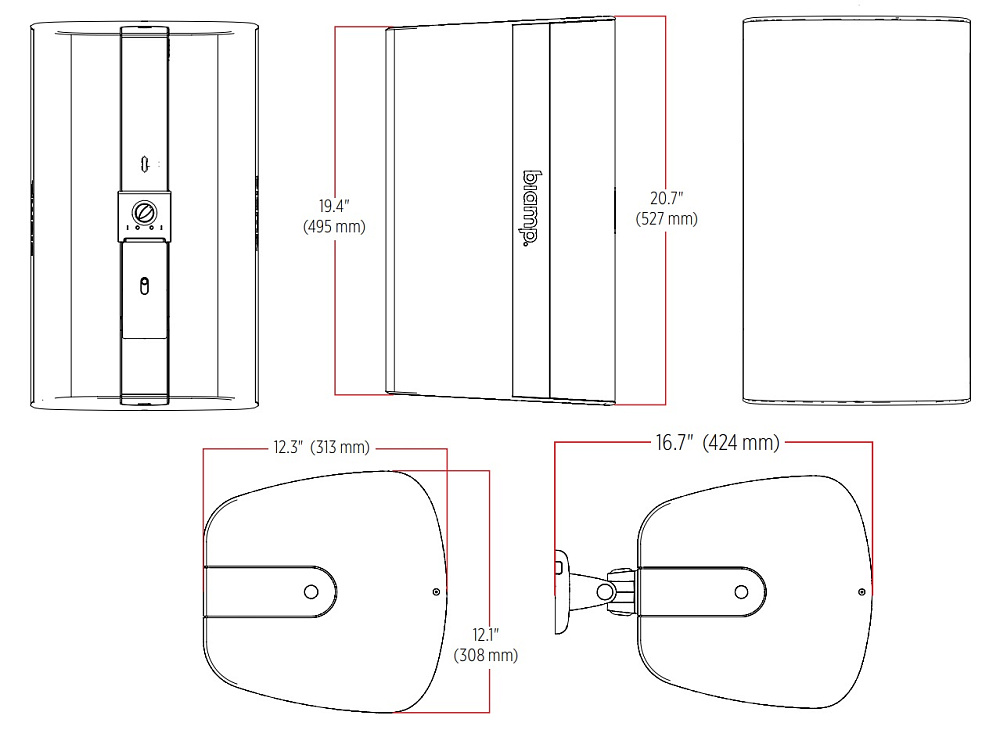 19.4"
(495 mm)

biamp.

20.7"
(527 mm)

12.3" (313 mm)

12.1"
(308 mm)

16.7" (424 mm)