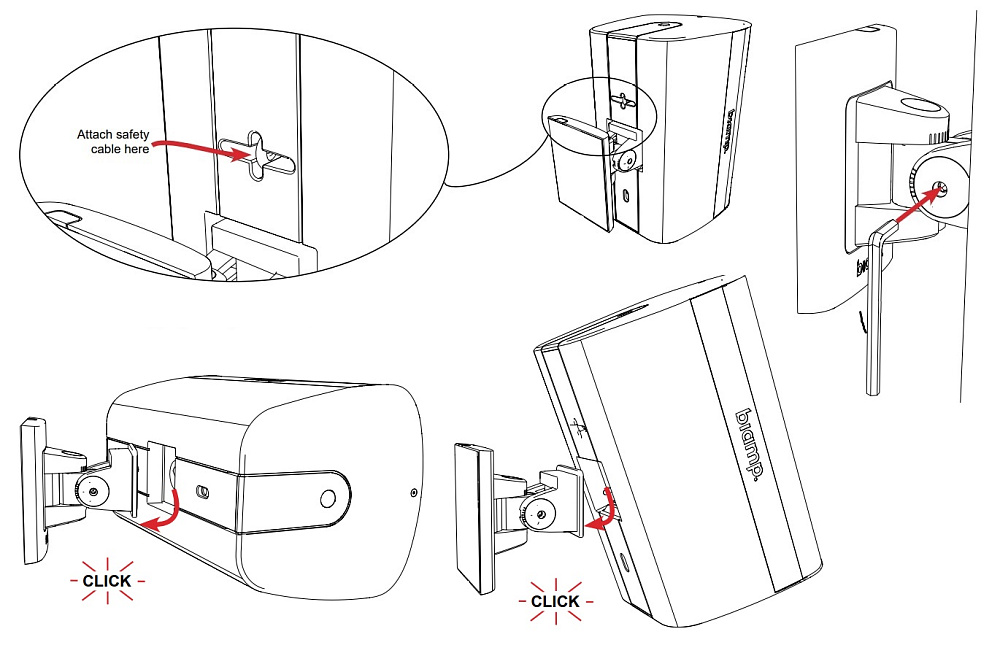 Attach safety cable here

biamp.

CLICK

biamp.

CLICK