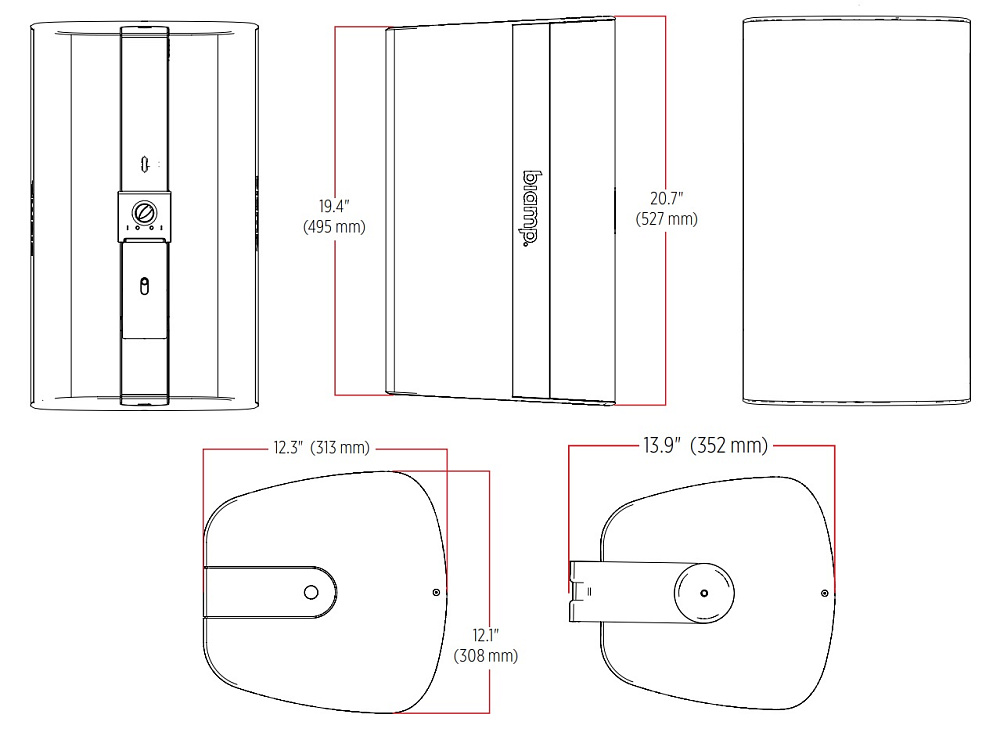 19.4"
(495 mm)

biamp.

20.7"
(527 mm)

12.3" (313 mm)

12.1"
(308 mm)

13.9" (352 mm)