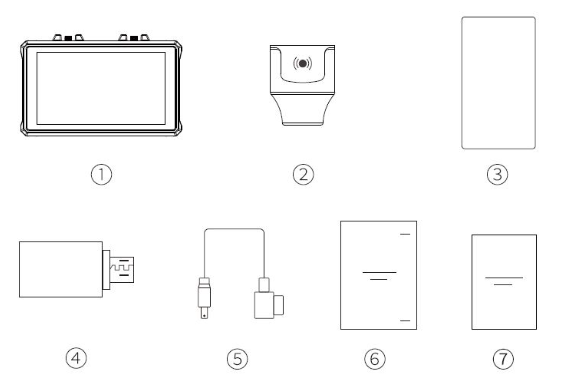 ①
②
③
④
⑤
⑥
⑦