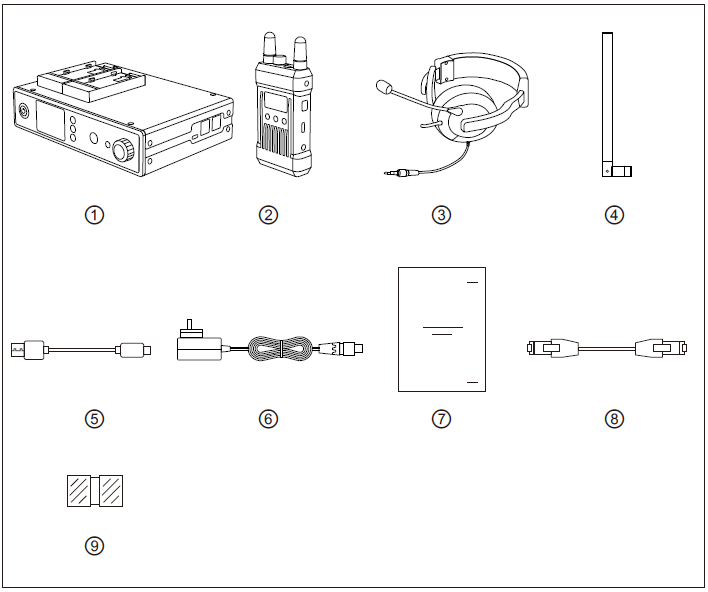 ①

②

③

④

⑤

⑥

⑦

⑧

⑨