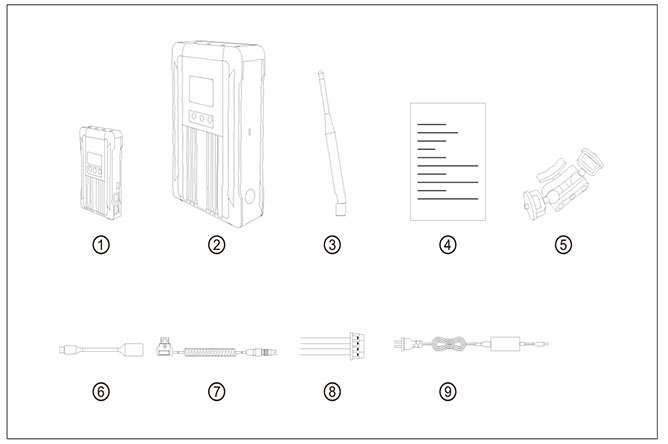 ①
②
③
④
⑤
⑥
⑦
⑧
⑨