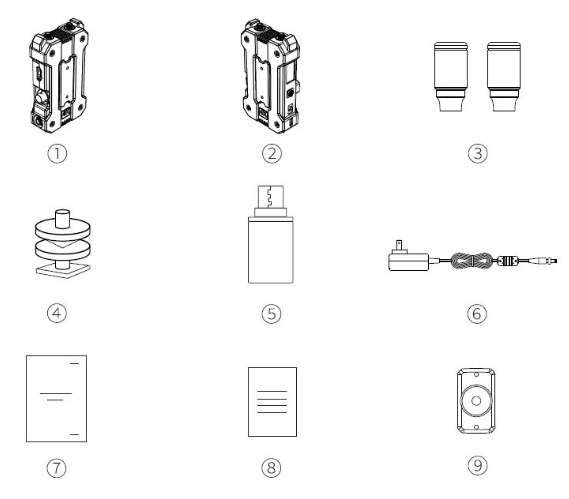 ①

②

③

④

⑤

⑥

⑦

⑧

⑨