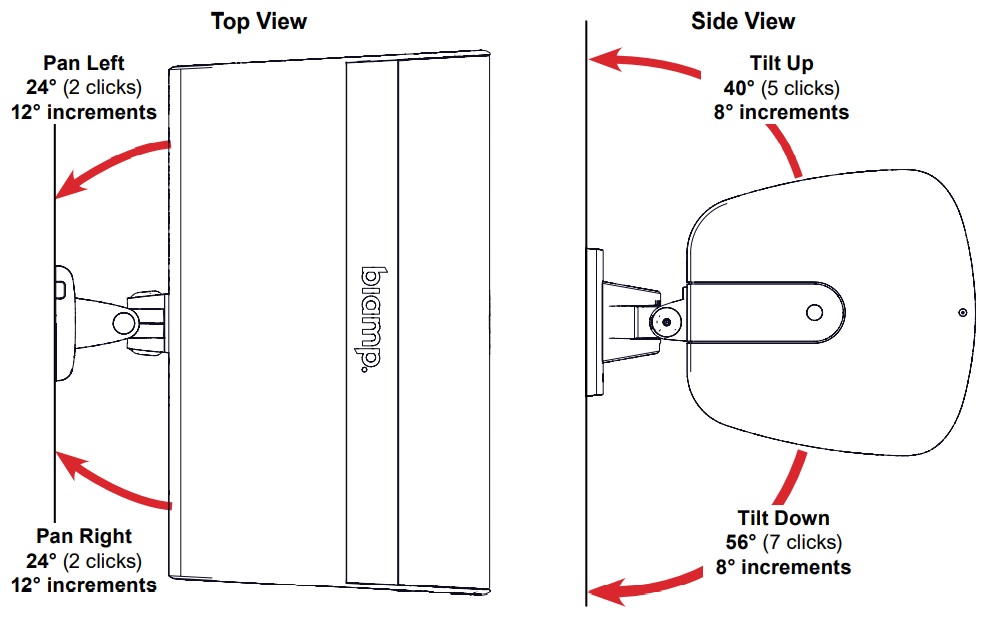 Top View

Pan Left
24° (2 clicks)
12° increments

biamp.

Pan Right
24° (2 clicks)
12° increments

Side View

Tilt Up
40° (5 clicks)
8° increments

Tilt Down
56° (7 clicks)
8° increments