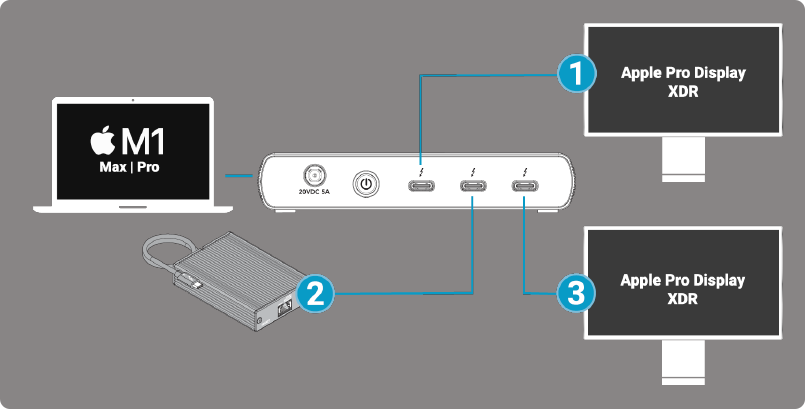 M1
Max | Pro

20VDC 5A

1
Apple Pro Display XDR

2

3
Apple Pro Display XDR