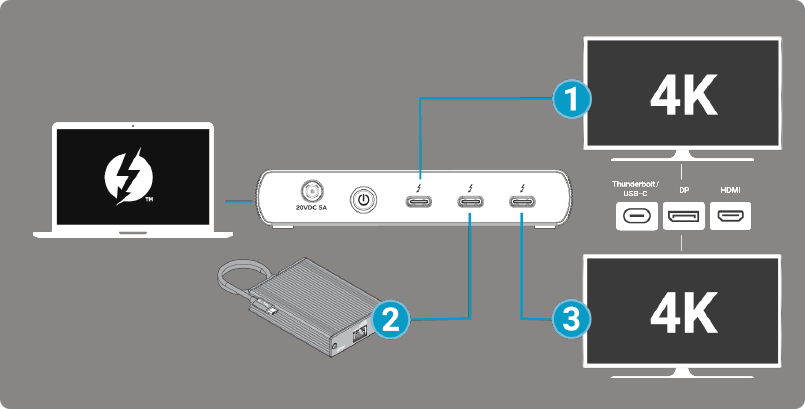 TM

20VDC 5A

1

4K

Thunderbolt / USB-C

DP

HDMI

2

3

4K